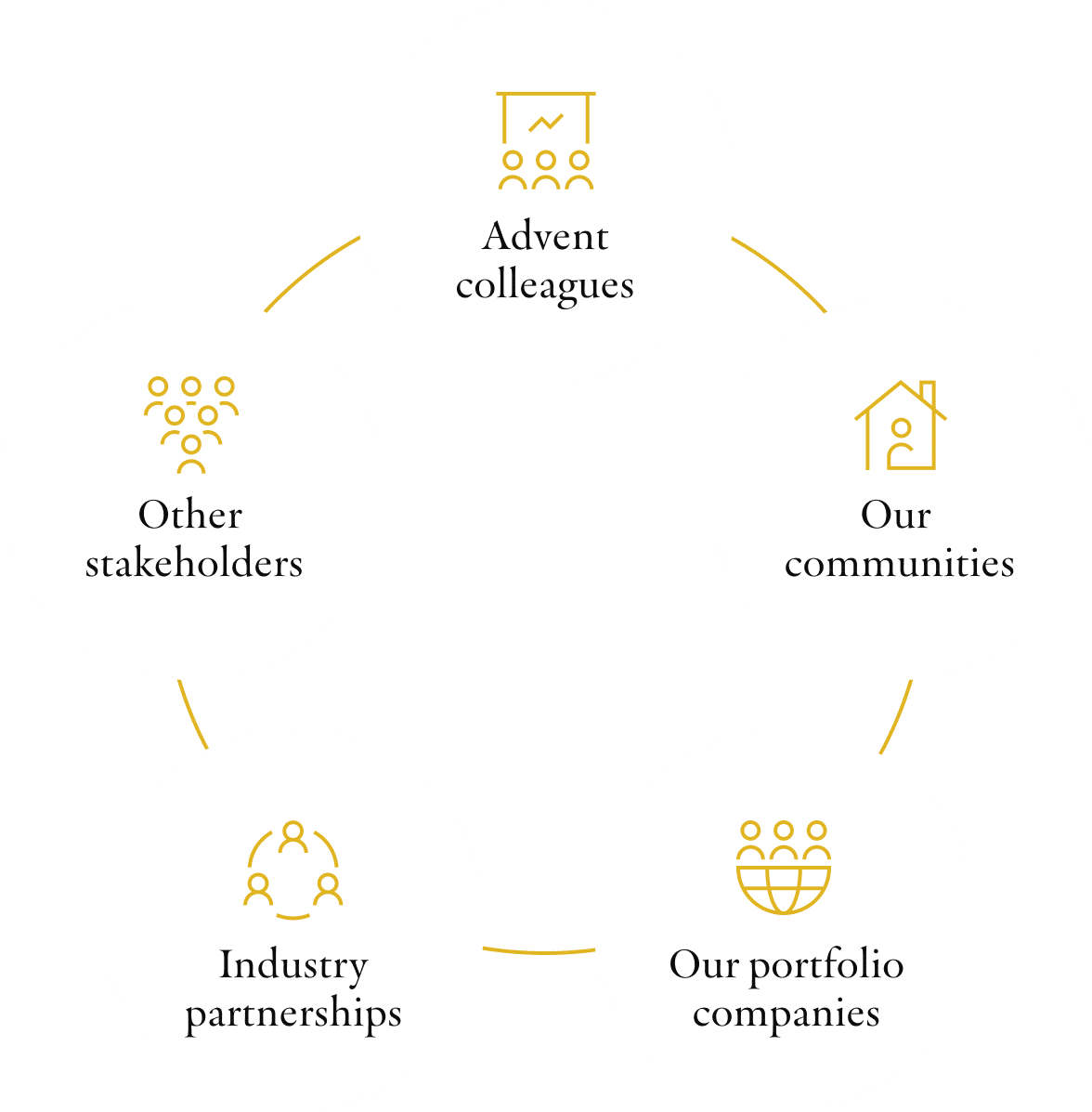 Advent colleagues

Our communities

Our portfolio companies

Industry partnerships

Other stakeholders