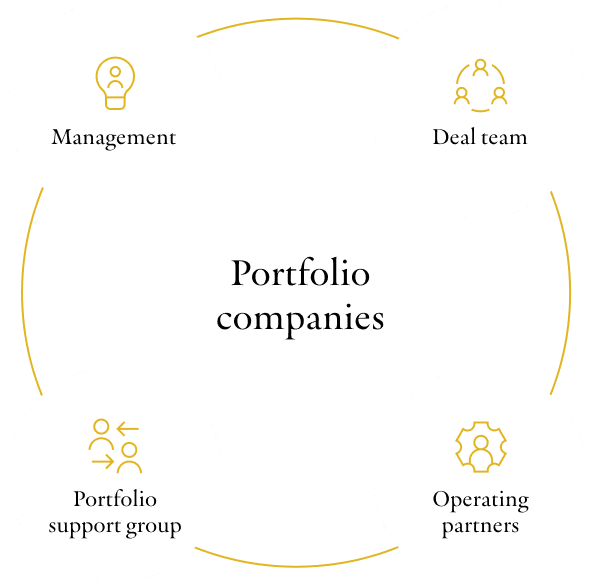 Management

Deal team

Portfolio companies

Portfolio support group

Operating partners